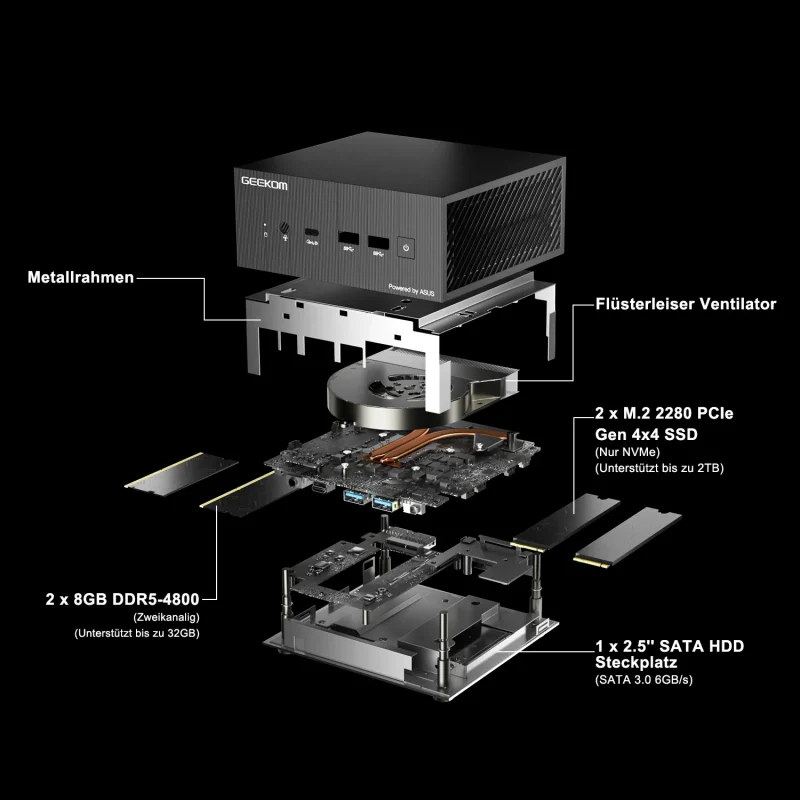 GEEKOM

Powered by ASUS

Metallrahmen

Flüsterleiser Ventilator

2 x M.2 2280 PCIe Gen 4x4 SSD
(Nur NVMe)
(Unterstützt bis zu 2TB)

2 x 8GB DDR5-4800
(Zweikanalig)
(Unterstützt bis zu 32GB)

1 x 2.5" SATA HDD Steckplatz
(SATA 3.0 6GB/s)