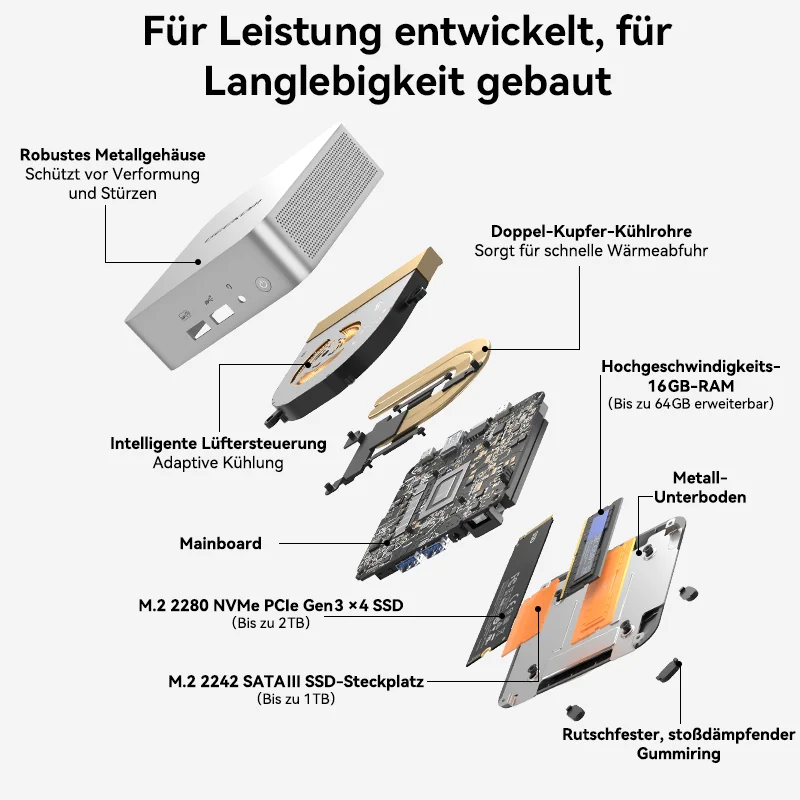 Für Leistung entwickelt, für Langlebigkeit gebaut

Robustes Metallgehäuse
Schützt vor Verformung und Stürzen

Doppel-Kupfer-Kühlrohre
Sorgt für schnelle Wärmeabfuhr

Hochgeschwindigkeits-16GB-RAM
(Bis zu 64GB erweiterbar)

Intelligente Lüftersteuerung
Adaptive Kühlung

Metall-Unterboden

Mainboard

M.2 2280 NVMe PCIe Gen3 ×4 SSD
(Bis zu 2TB)

M.2 2242 SATAIII SSD-Steckplatz
(Bis zu 1TB)

Rutschfester, stoßdämpfender Gummiring